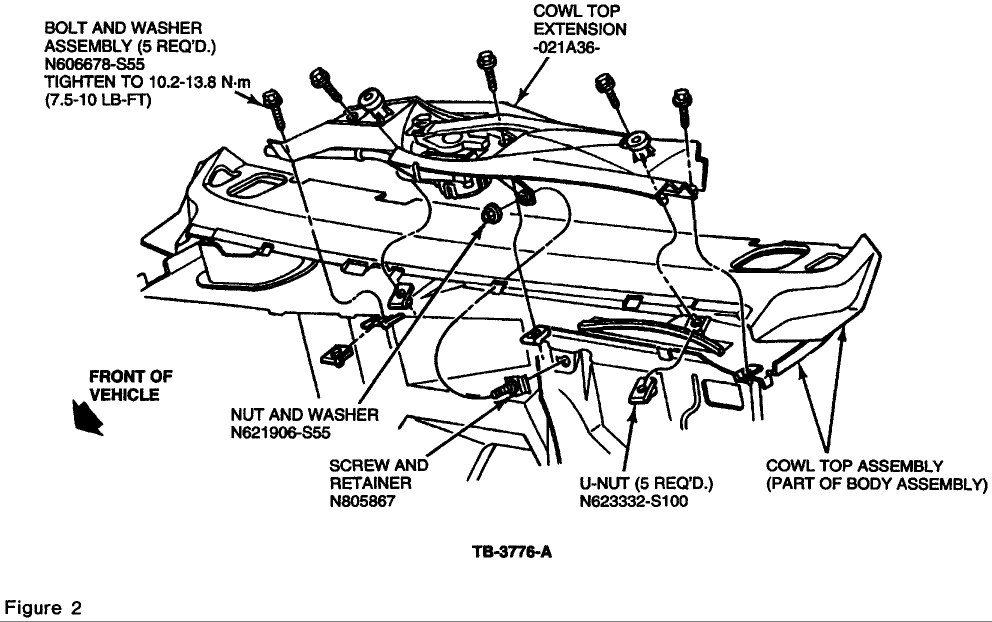 BOLT AND WASHER ASSEMBLY (5 REQ'D.) N606678-S55 TIGHTEN TO 10.2-13.8 N·m (7.5-10 LB-FT)

COWL TOP EXTENSION -021A36-

FRONT OF VEHICLE

NUT AND WASHER N621906-S55

SCREW AND RETAINER N805867

U-NUT (5 REQ'D.) N623332-S100

COWL TOP ASSEMBLY (PART OF BODY ASSEMBLY)

TB-3776-A

Figure 2